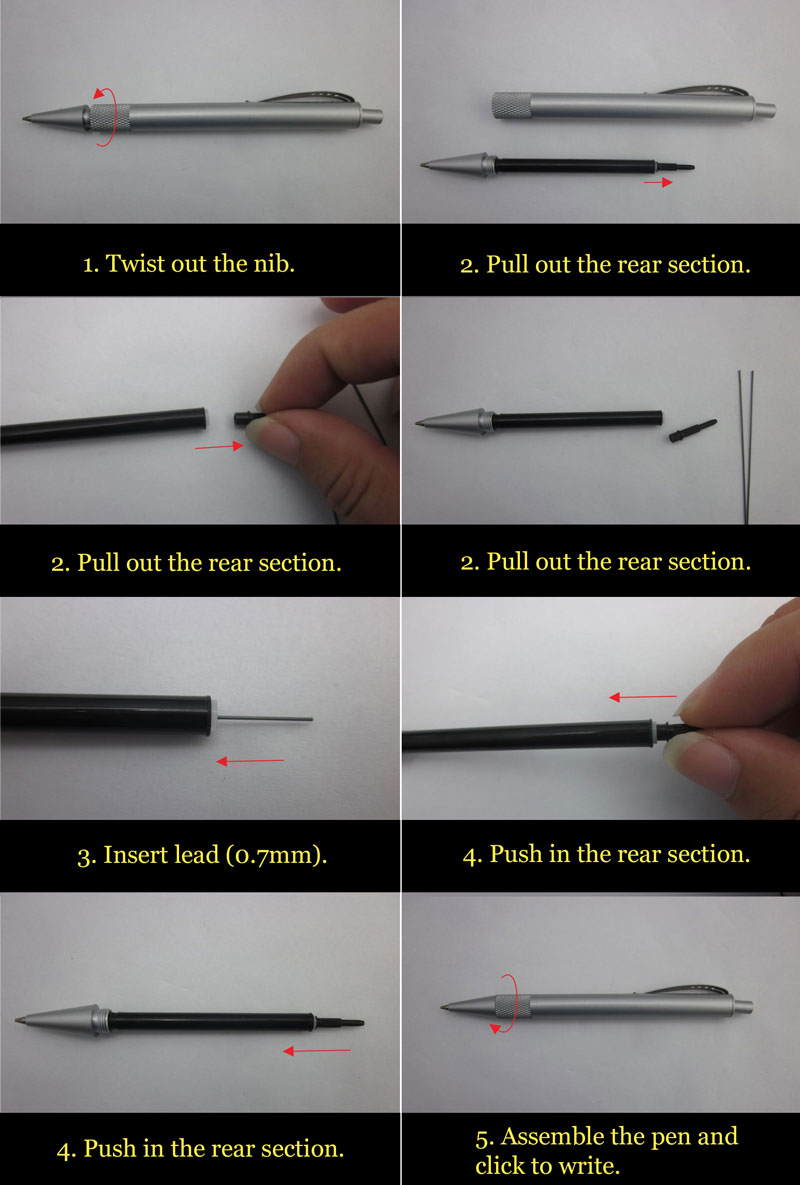 1. Twist out the nib.

2. Pull out the rear section.

2. Pull out the rear section.

2. Pull out the rear section.

3. Insert lead (0.7mm).

4. Push in the rear section.

4. Push in the rear section.

5. Assemble the pen and click to write.